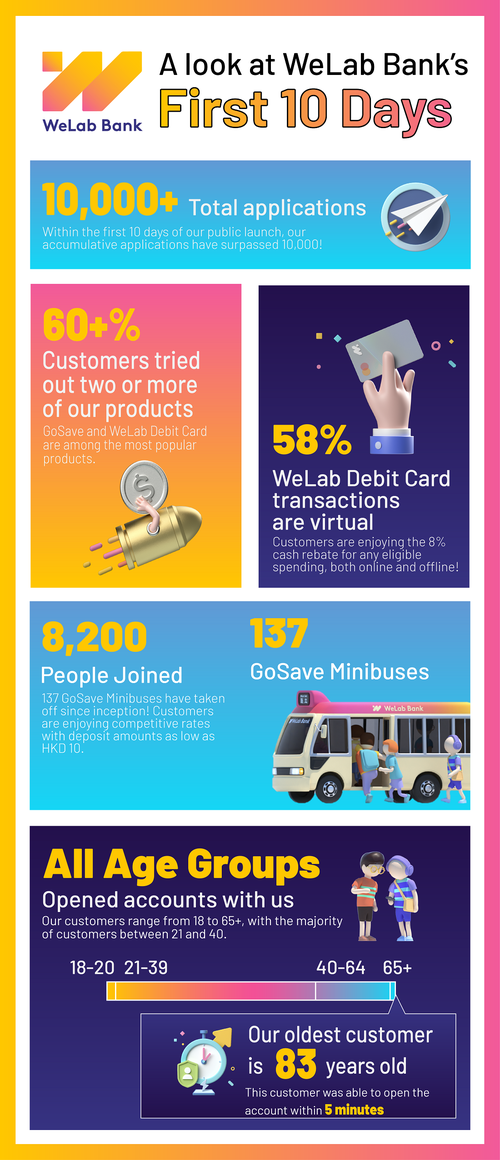 WeLab Bank

A look at WeLab Bank's First 10 Days

10,000+ Total applications

Within the first 10 days of our public launch, our accumulative applications have surpassed 10,000!

60+%

Customers tried out two or more of our products

GoSave and WeLab Debit Card are among the most popular products.

58%

WeLab Debit Card transactions are virtual

Customers are enjoying the 8% cash rebate for any eligible spending, both online and offline!

8,200

People Joined

137 GoSave Minibuses have taken off since inception! Customers are enjoying competitive rates with deposit amounts as low as HKD 10.

137

GoSave Minibuses

WeLab Bank

All Age Groups

Opened accounts with us

Our customers range from 18 to 65+, with the majority of customers between 21 and 40.

18-20 21-39 40-64 65+

Our oldest customer is 83 years old

This customer was able to open the account within 5 minutes